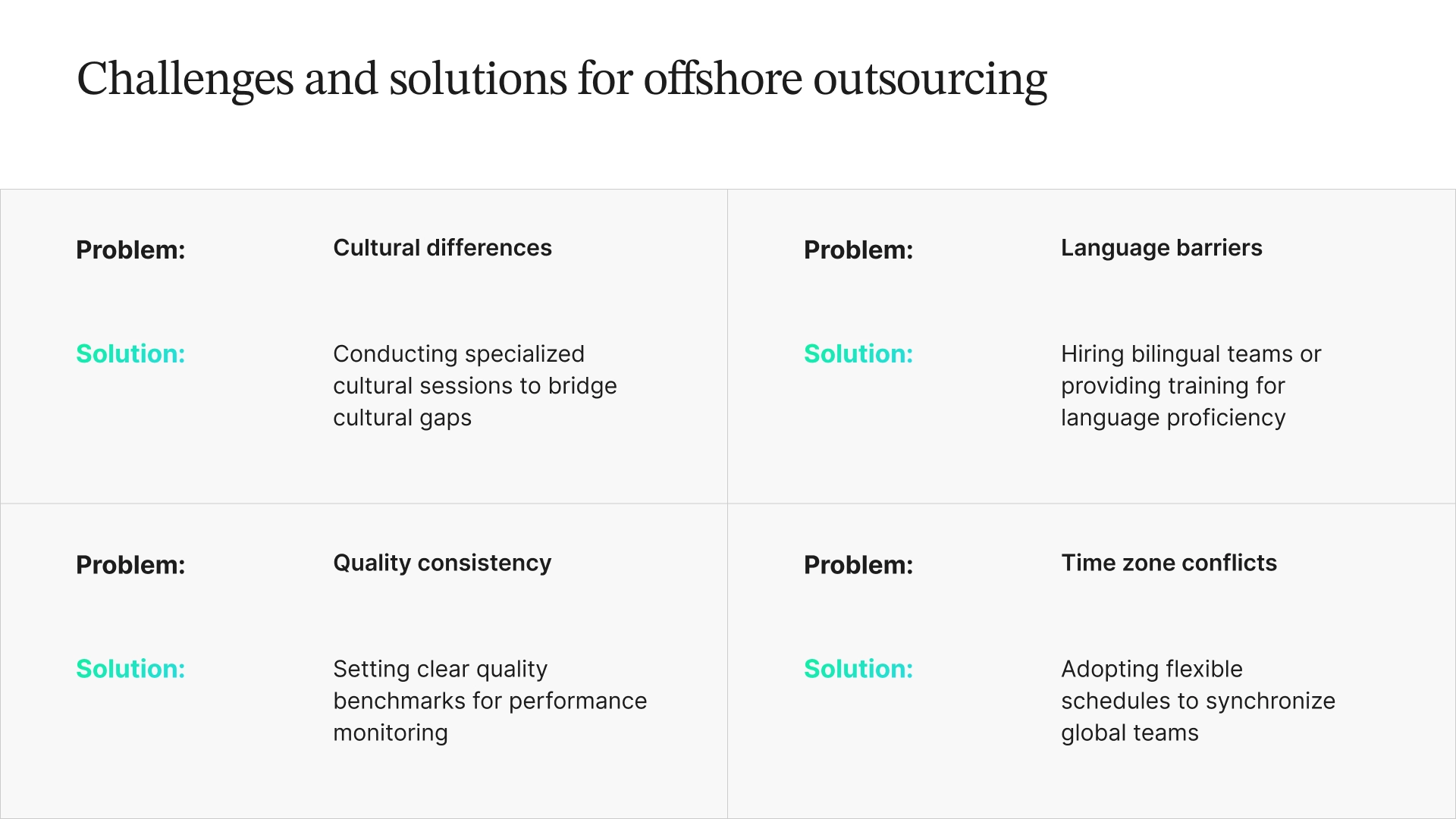 Challenges and solutions for offshore outsourcing

Problem: Cultural differences

Solution: Conducting specialized cultural sessions to bridge cultural gaps

Problem: Language barriers

Solution: Hiring bilingual teams or providing training for language proficiency

Problem: Quality consistency

Solution: Setting clear quality benchmarks for performance monitoring

Problem: Time zone conflicts

Solution: Adopting flexible schedules to synchronize global teams